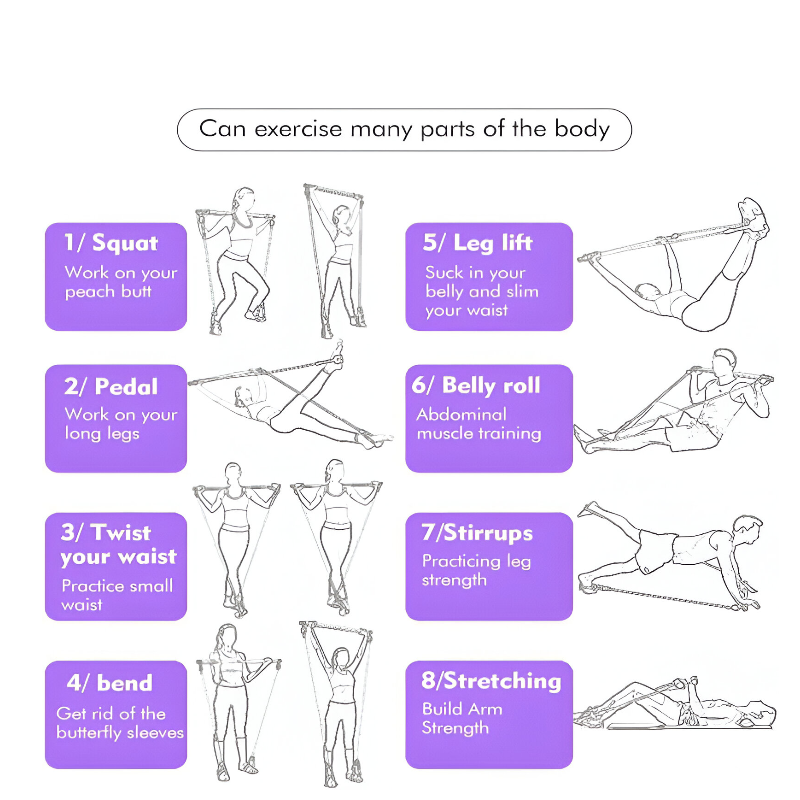 Can exercise many parts of the body

1/ Squat
Work on your peach butt

2/ Pedal
Work on your long legs

3/ Twist your waist
Practice small waist

4/ bend
Get rid of the butterfly sleeves

5/ Leg lift
Suck in your belly and slim your waist

6/ Belly roll
Abdominal muscle training

7/Stirrups
Practicing leg strength

8/Stretching
Build Arm Strength